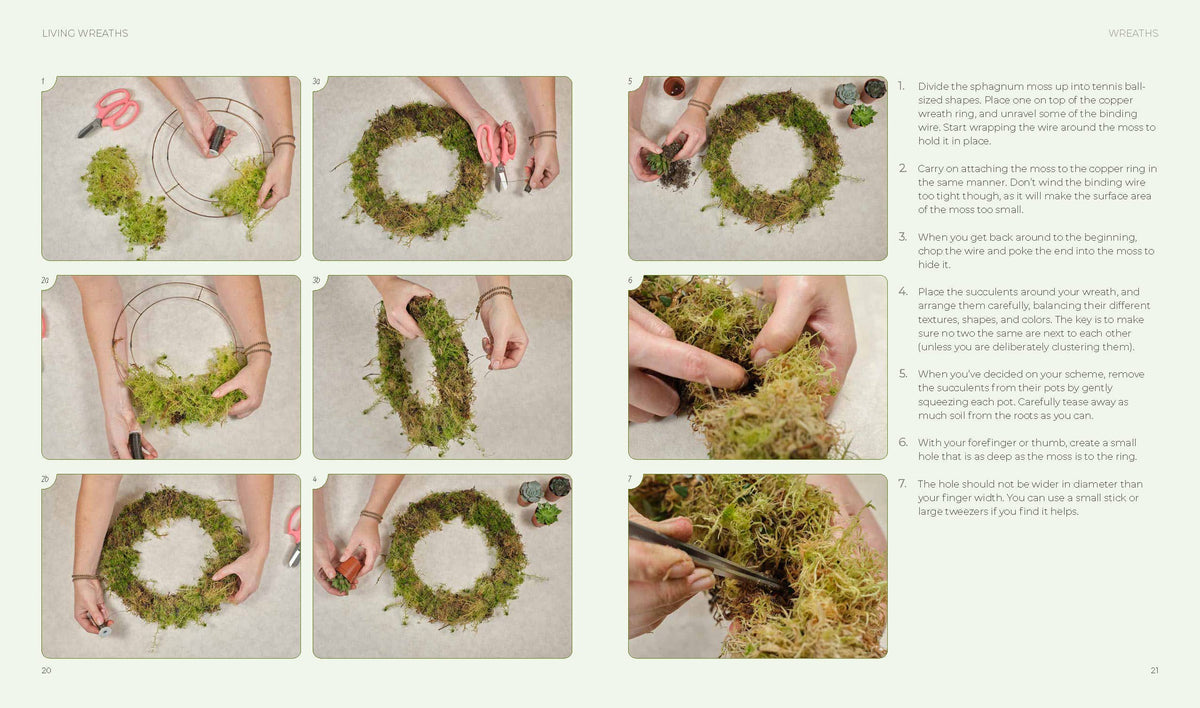 LIVING WREATHS

WREATHS

1

3a

2a

3b

2b

4

5

6

7

1. Divide the sphagnum moss up into tennis ball-sized shapes. Place one on top of the copper wreath ring, and unravel some of the binding wire. Start wrapping the wire around the moss to hold it in place.

2. Carry on attaching the moss to the copper ring in the same manner. Don't wind the binding wire too tight though, as it will make the surface area of the moss too small.

3. When you get back around to the beginning, chop the wire and poke the end into the moss to hide it.

4. Place the succulents around your wreath, and arrange them carefully, balancing their different textures, shapes, and colors. The key is to make sure no two the same are next to each other (unless you are deliberately clustering them).

5. When you've decided on your scheme, remove the succulents from their pots by gently squeezing each pot. Carefully tease away as much soil from the roots as you can.

6. With your forefinger or thumb, create a small hole that is as deep as the moss is to the ring.

7. The hole should not be wider in diameter than your finger width. You can use a small stick or large tweezers if you find it helps.

20

21